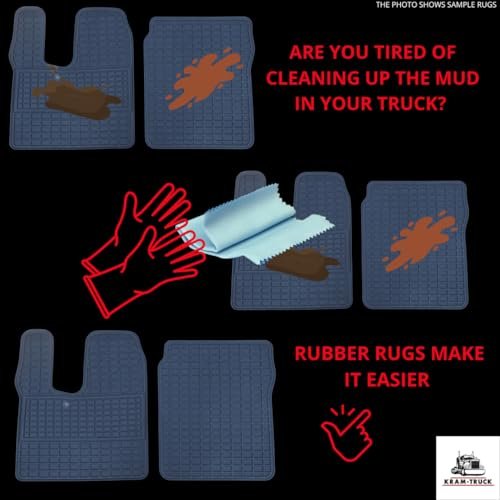 THE PHOTO SHOWS SAMPLE RUGS

ARE YOU TIRED OF CLEANING UP THE MUD IN YOUR TRUCK?

RUBBER RUGS MAKE IT EASIER

KRAM-TRUCK